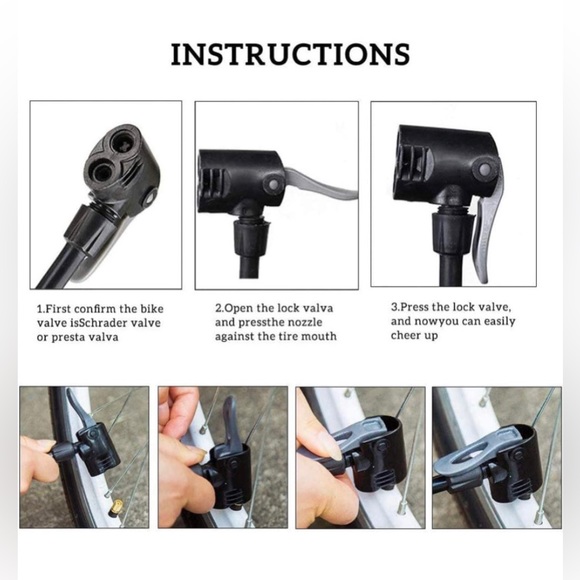 INSTRUCTIONS

1.First confirm the bike valve isSchrader valve or presta valva

2.Open the lock valva and pressthe nozzle against the tire mouth

3.Press the lock valve, and nowyou can easily cheer up